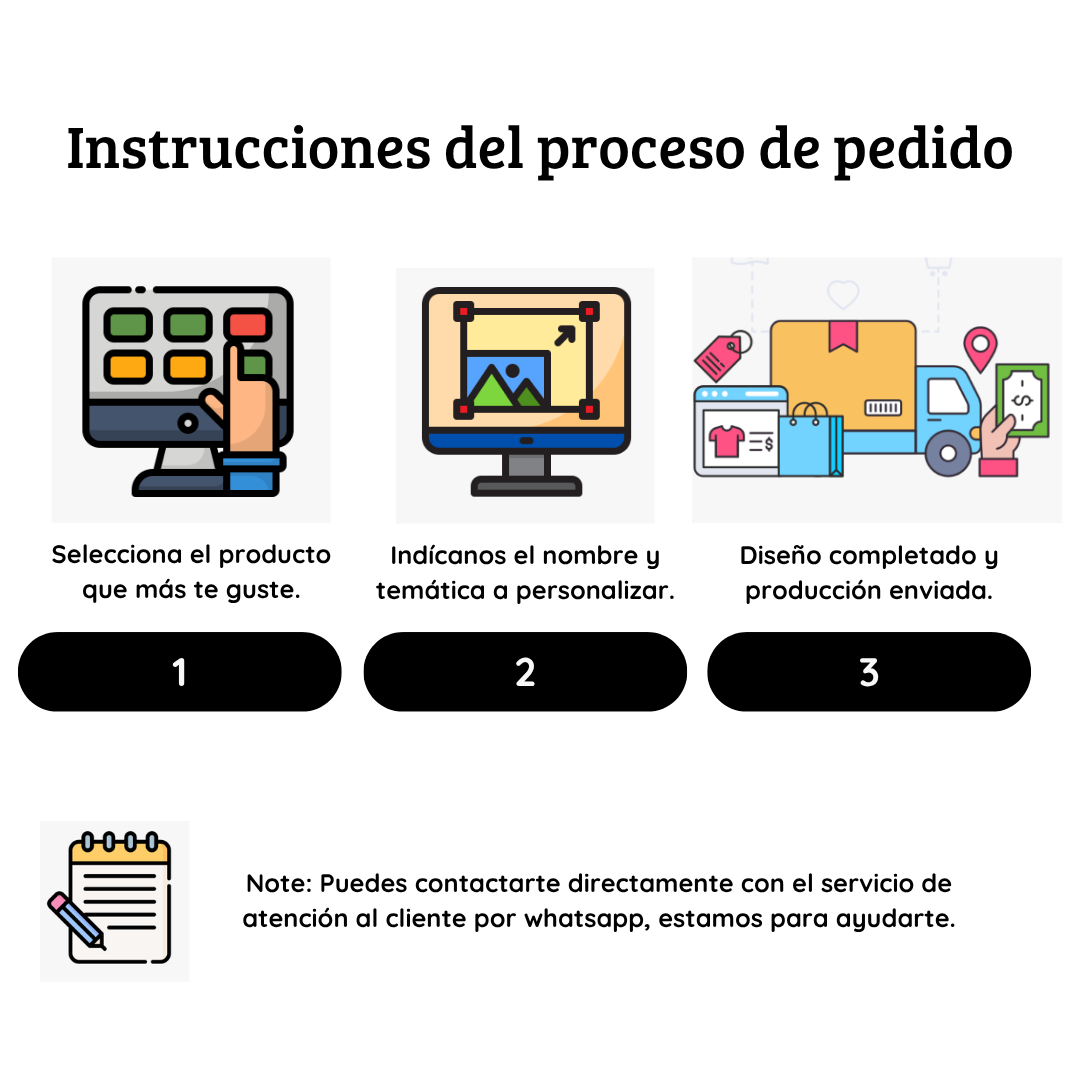 Instrucciones del proceso de pedido

Selecciona el producto que más te guste.

1

Indícanos el nombre y temática a personalizar.

2

Diseño completado y producción enviada.

3

Note: Puedes contactarte directamente con el servicio de atención al cliente por whatsapp, estamos para ayudarte.